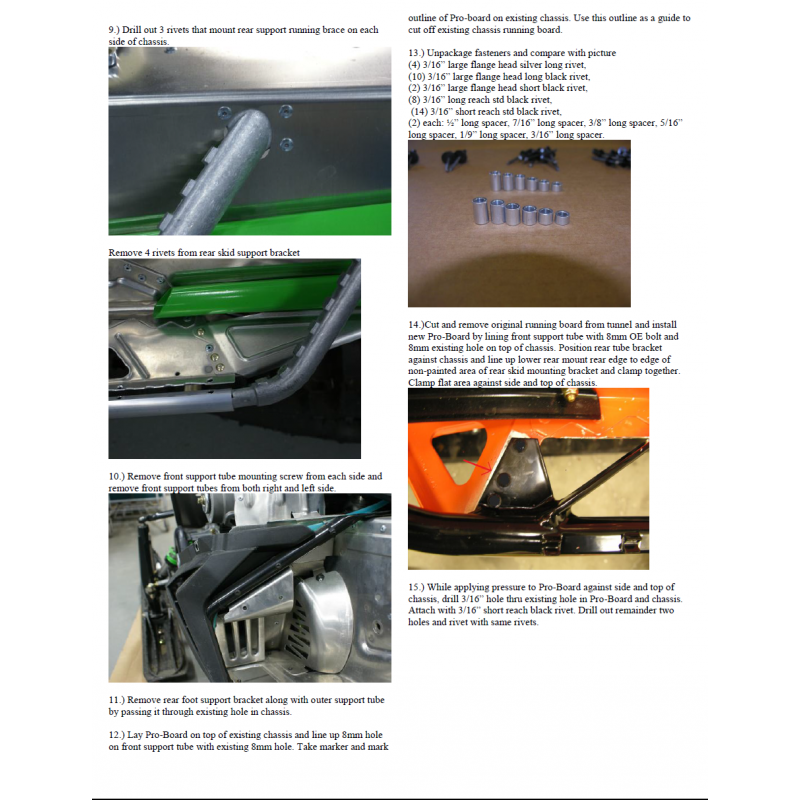 9.) Drill out 3 rivets that mount rear support running brace on each side of chassis.

Remove 4 rivets from rear skid support bracket

10.) Remove front support tube mounting screw from each side and remove front support tubes from both right and left side.

11.) Remove rear foot support bracket along with outer support tube by passing it through existing hole in chassis.

12.) Lay Pro-Board on top of existing chassis and line up 8mm hole on front support tube with existing 8mm hole. Take marker and mark outline of Pro-board on existing chassis. Use this outline as a guide to cut off existing chassis running board.

13.) Unpackage fasteners and compare with picture
(4) 3/16" large flange head silver long rivet,
(10) 3/16" large flange head long black rivet,
(2) 3/16" large flange head short black rivet,
(8) 3/16" long reach std black rivet,
(14) 3/16" short reach std black rivet,
(2) each: ½" long spacer, 7/16" long spacer, 3/8" long spacer, 5/16" long spacer, 1/9" long spacer, 3/16" long spacer.

14.)Cut and remove original running board from tunnel and install new Pro-Board by lining front support tube with 8mm OE bolt and 8mm existing hole on top of chassis. Position rear tube bracket against chassis and line up lower rear mount rear edge to edge of non-painted area of rear skid mounting bracket and clamp together. Clamp flat area against side and top of chassis.

15.) While applying pressure to Pro-Board against side and top of chassis, drill 3/16" hole thru existing hole in Pro-Board and chassis. Attach with 3/16" short reach black rivet. Drill out remainder two holes and rivet with same rivets.